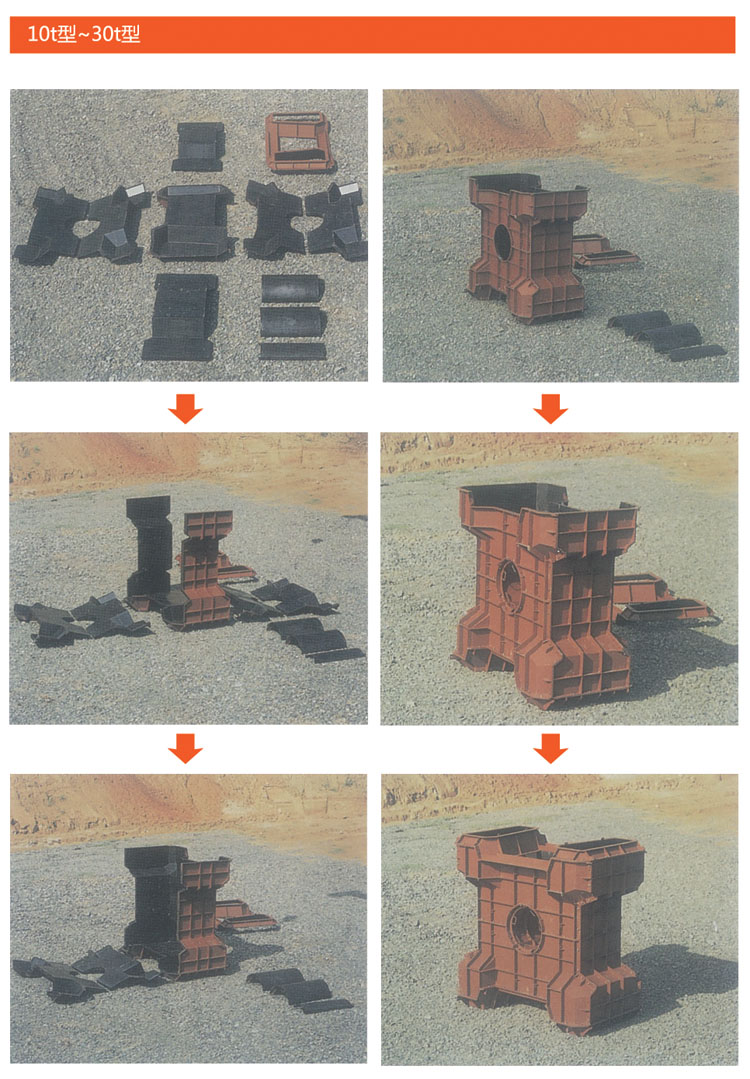 10t型~30t型