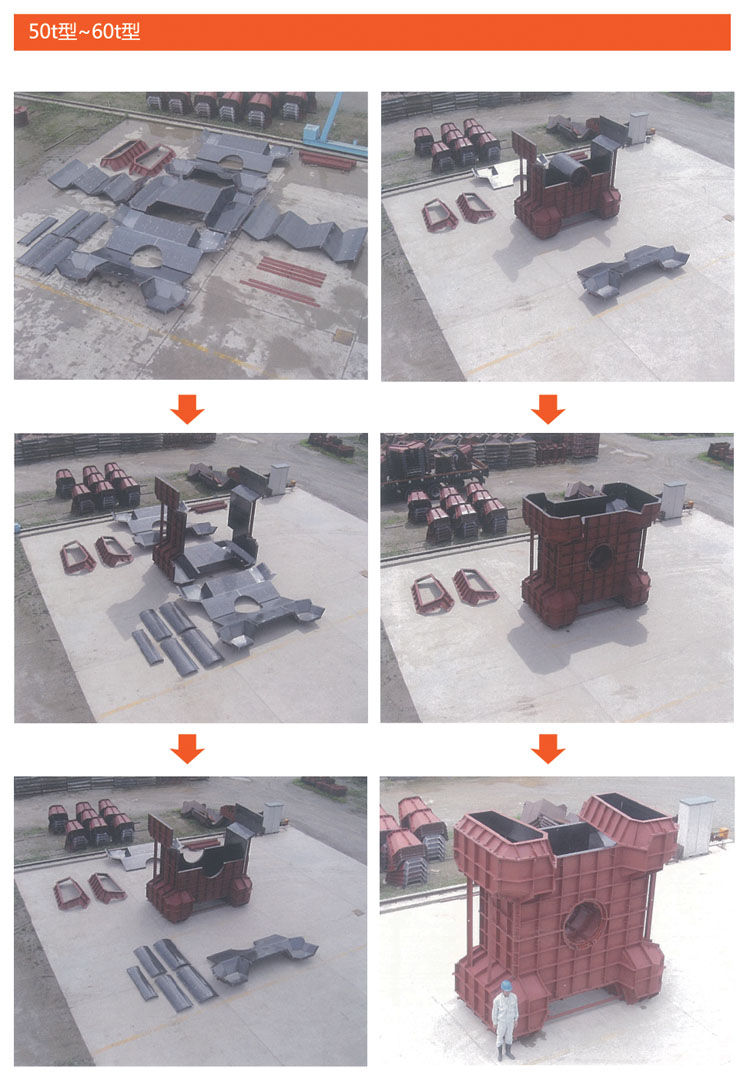 50t型~60t型