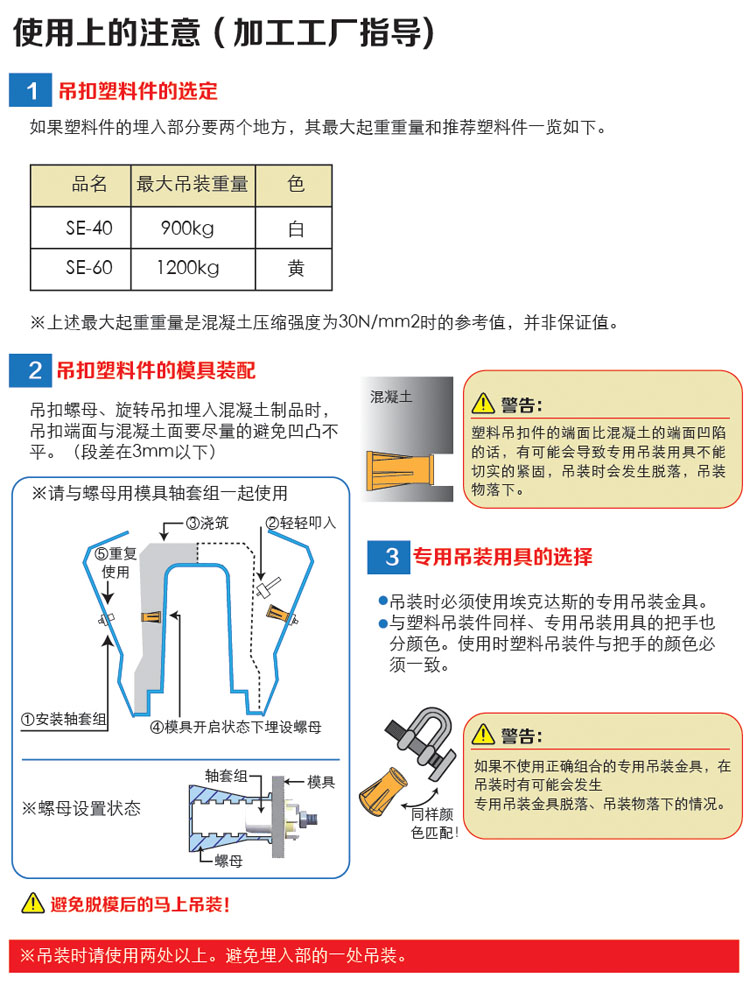 使用上的注意（加工工厂指导）

1 吊扣塑料件的选定

如果塑料件的埋入部分要两个地方，其最大起重重量和推荐塑料件一览如下。

| 品名 | 最大吊装重量 | 色 |
|---|---|---|
| SE-40 | 900kg | 白 |
| SE-60 | 1200kg | 黄 |

※上述最大起重重量是混凝土压缩强度为30N/mm2时的参考值，并非保证值。

2 吊扣塑料件的模具装配

吊扣螺母、旋转吊扣埋入混凝土制品时，吊扣端面与混凝土面要尽量的避免凹凸不平。（段差在3mm以下）

※请与螺母用模具轴套组一起使用

③浇筑
②轻轻叩入
⑤重复使用
①安装轴套组
④模具开启状态下埋设螺母

※螺母设置状态
轴套组
模具
螺母

避免脱模后的马上吊装！

混凝土

警告：
塑料吊扣件的端面比混凝土的端面凹陷的话，有可能会导致专用吊装用具不能切实的紧固，吊装时会发生脱落，吊装物落下。

3 专用吊装用具的选择

●吊装时必须使用埃克达斯的专用吊装金具。
●与塑料吊装件同样、专用吊装用具的把手也分颜色。使用时塑料吊装件与把手的颜色必须一致。

同样颜色匹配!

警告：
如果不使用正确组合的专用吊装金具，在吊装时有可能会发生专用吊装金具脱落、吊装物落下的情况。

※吊装时请使用两处以上。避免埋入部的一处吊装。